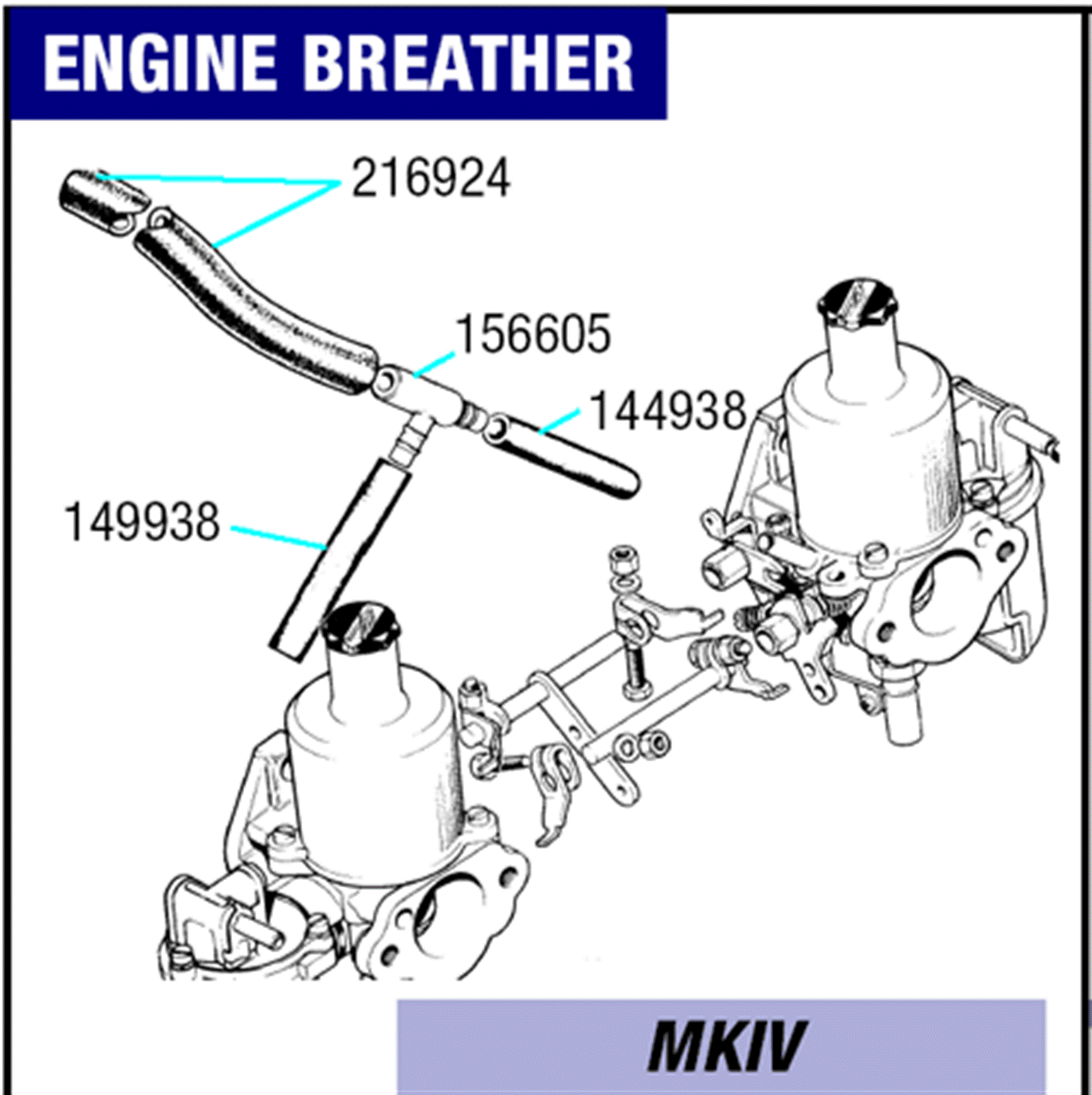 ENGINE BREATHER

216924

156605

144938

149938

MKIV