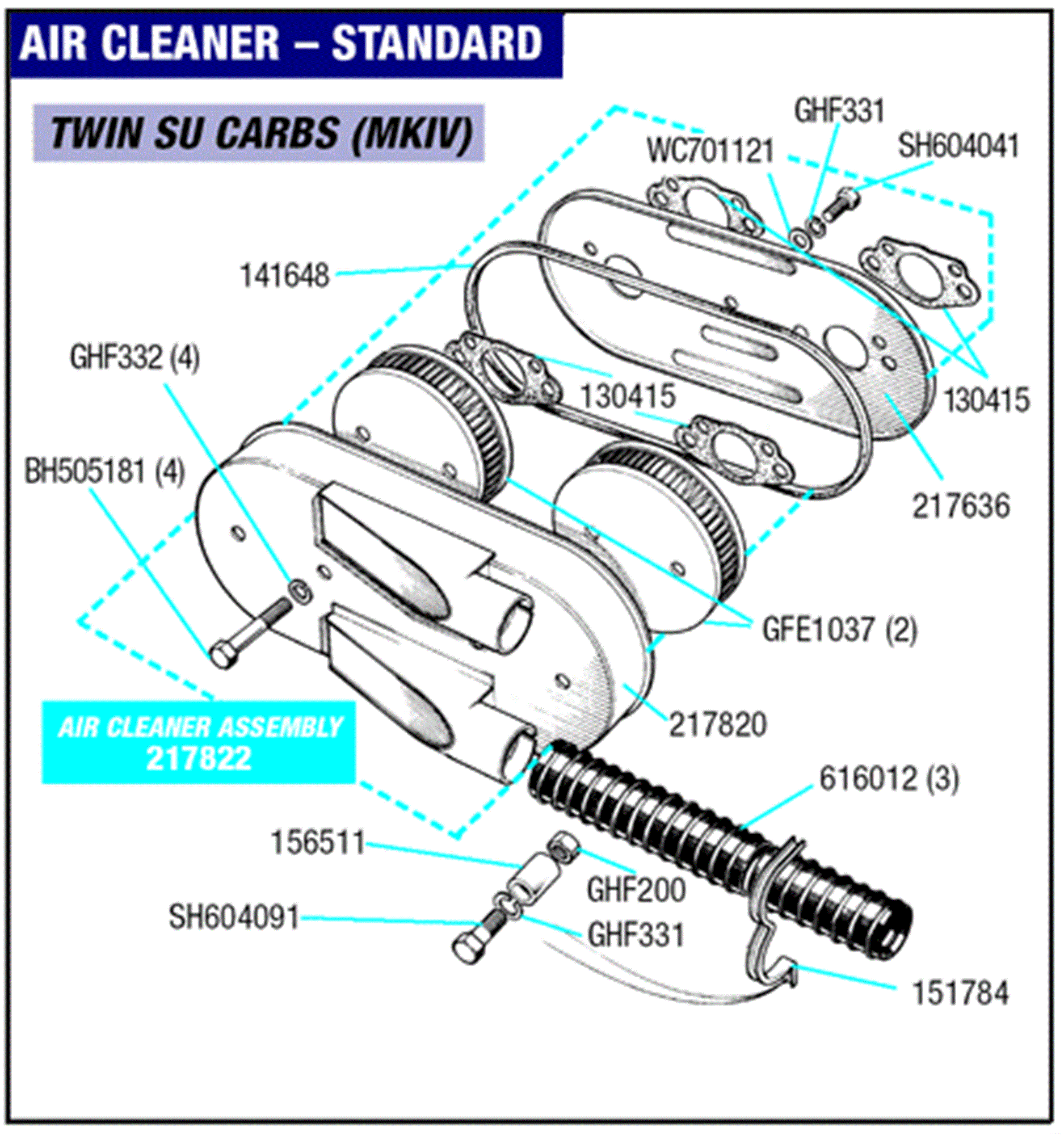 AIR CLEANER – STANDARD

TWIN SU CARBS (MKIV)

GHF331
WC701121
SH604041
141648
GHF332 (4)
130415
130415
BH505181 (4)
217636
GFE1037 (2)
217820
AIR CLEANER ASSEMBLY
217822
616012 (3)
156511
GHF200
SH604091
GHF331
151784