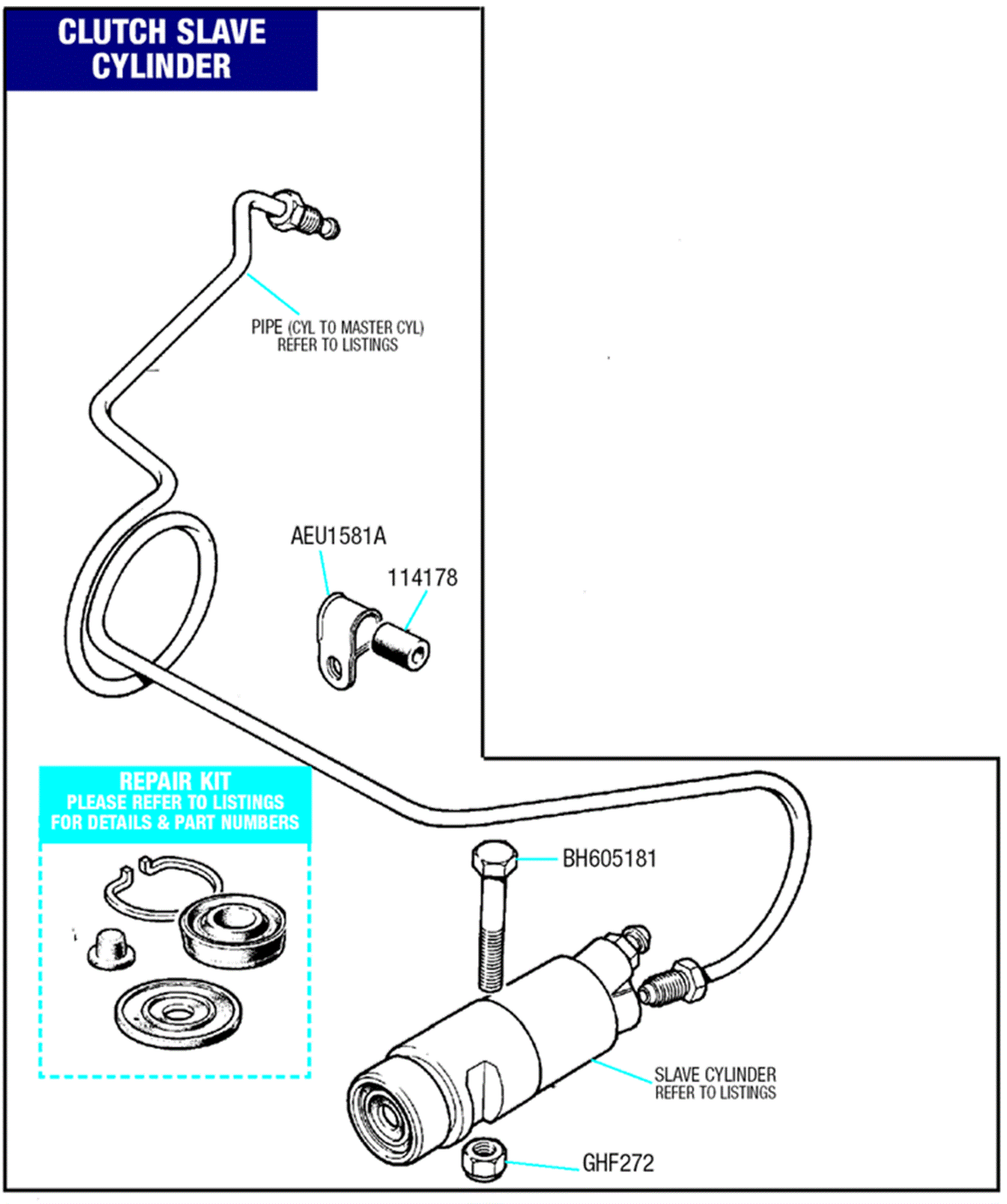 CLUTCH SLAVE CYLINDER

PIPE (CYL TO MASTER CYL) REFER TO LISTINGS

AEU1581A

114178

REPAIR KIT
PLEASE REFER TO LISTINGS FOR DETAILS & PART NUMBERS

BH605181

SLAVE CYLINDER REFER TO LISTINGS

GHF272