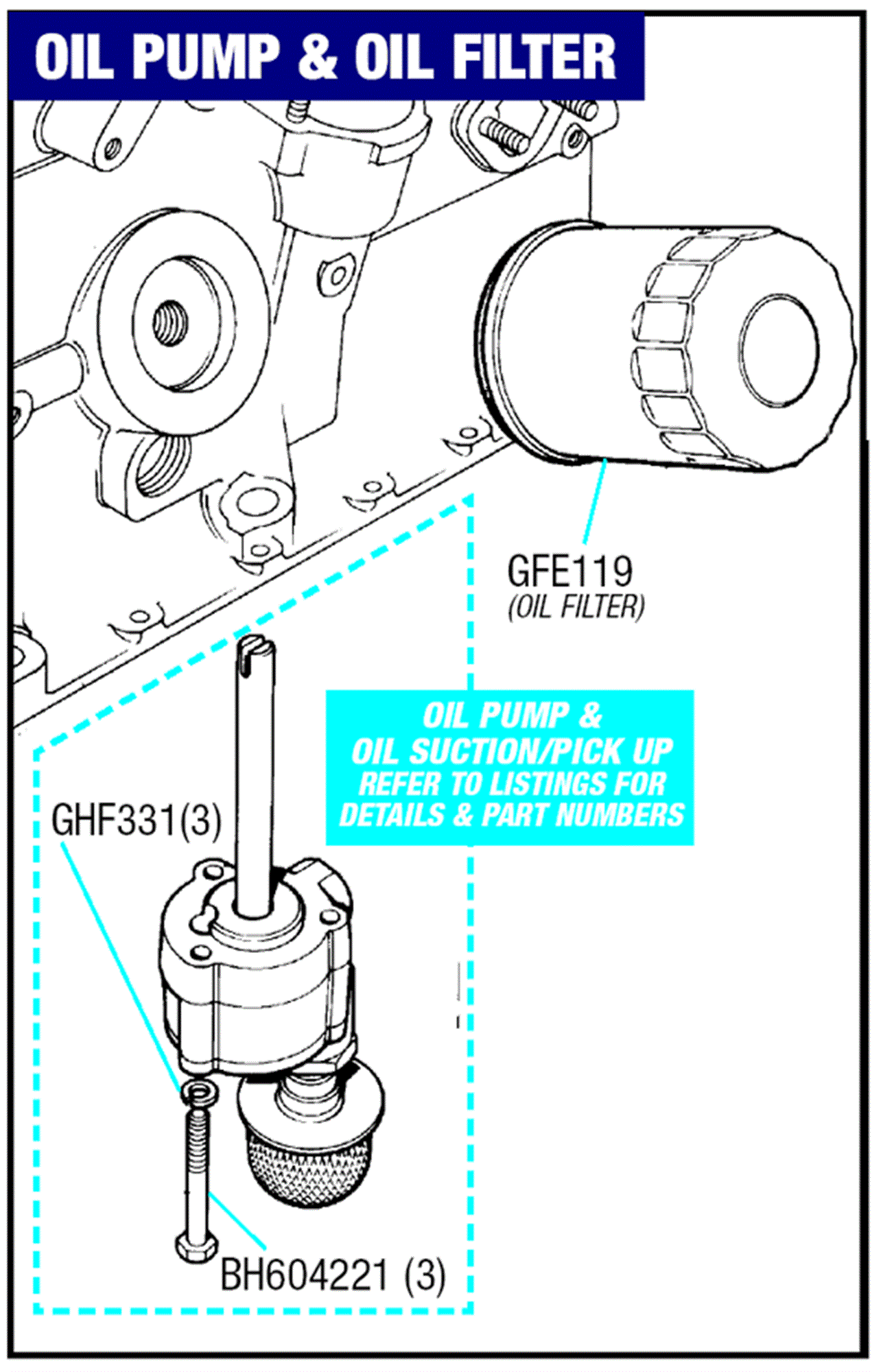 OIL PUMP & OIL FILTER

GFE119
(OIL FILTER)

OIL PUMP &
OIL SUCTION/PICK UP
REFER TO LISTINGS FOR
DETAILS & PART NUMBERS

GHF331(3)

BH604221 (3)