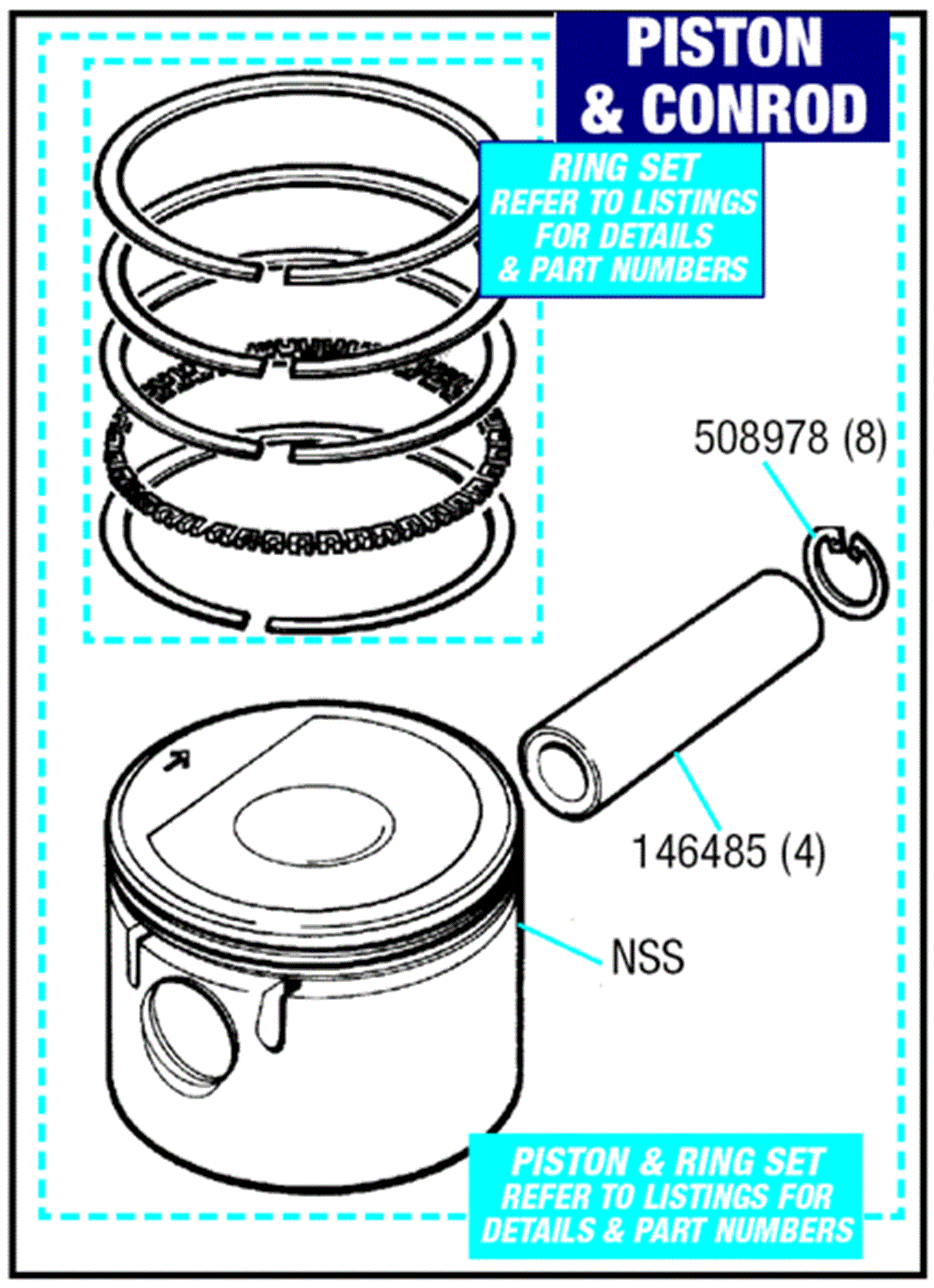 PISTON & CONROD

RING SET
REFER TO LISTINGS FOR DETAILS & PART NUMBERS

508978 (8)

146485 (4)

NSS

PISTON & RING SET
REFER TO LISTINGS FOR DETAILS & PART NUMBERS