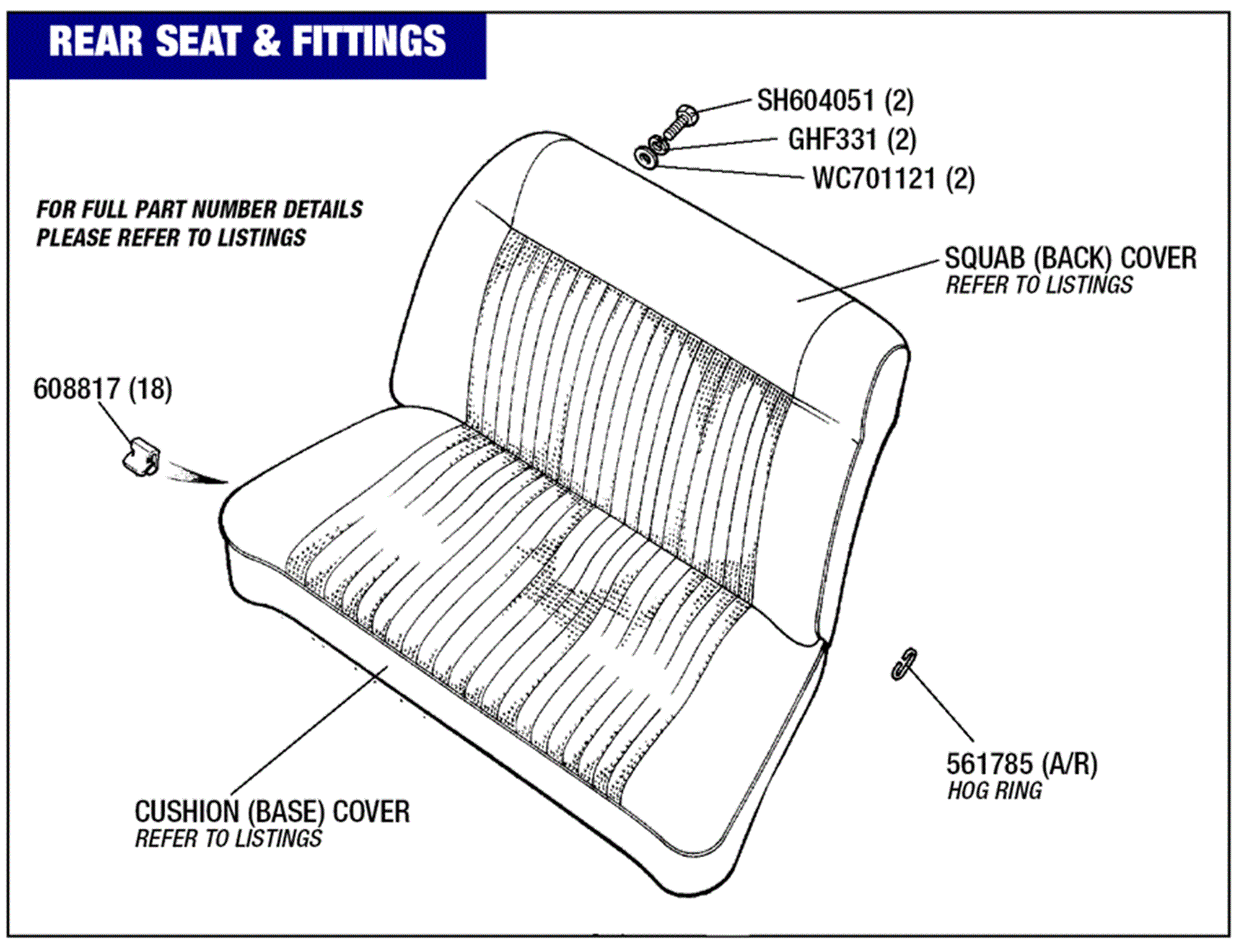 REAR SEAT & FITTINGS

SH604051 (2)
GHF331 (2)
WC701121 (2)

FOR FULL PART NUMBER DETAILS PLEASE REFER TO LISTINGS

SQUAB (BACK) COVER
REFER TO LISTINGS

608817 (18)

561785 (A/R)
HOG RING

CUSHION (BASE) COVER
REFER TO LISTINGS