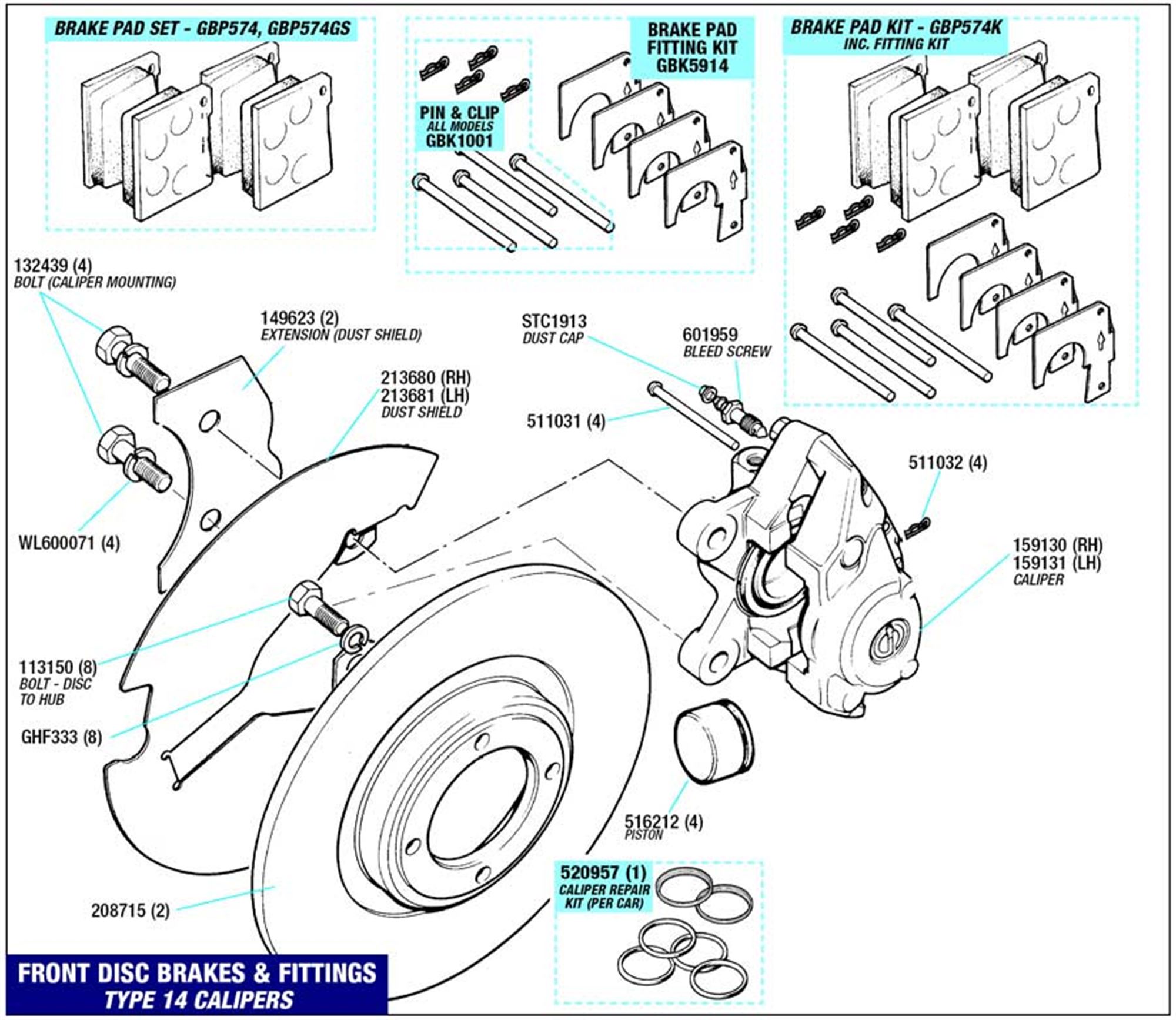 BRAKE PAD SET - GBP574, GBP574GS

BRAKE PAD FITTING KIT GBK5914

PIN & CLIP
ALL MODELS
GBK1001

BRAKE PAD KIT - GBP574K
INC. FITTING KIT

132439 (4)
BOLT (CALIPER MOUNTING)

149623 (2)
EXTENSION (DUST SHIELD)

213680 (RH)
213681 (LH)
DUST SHIELD

STC1913
DUST CAP

601959
BLEED SCREW

511031 (4)

511032 (4)

WL600071 (4)

159130 (RH)
159131 (LH)
CALIPER

113150 (8)
BOLT - DISC TO HUB

GHF333 (8)

516212 (4)
PISTON

520957 (1)
CALIPER REPAIR KIT (PER CAR)

208715 (2)

FRONT DISC BRAKES & FITTINGS
TYPE 14 CALIPERS