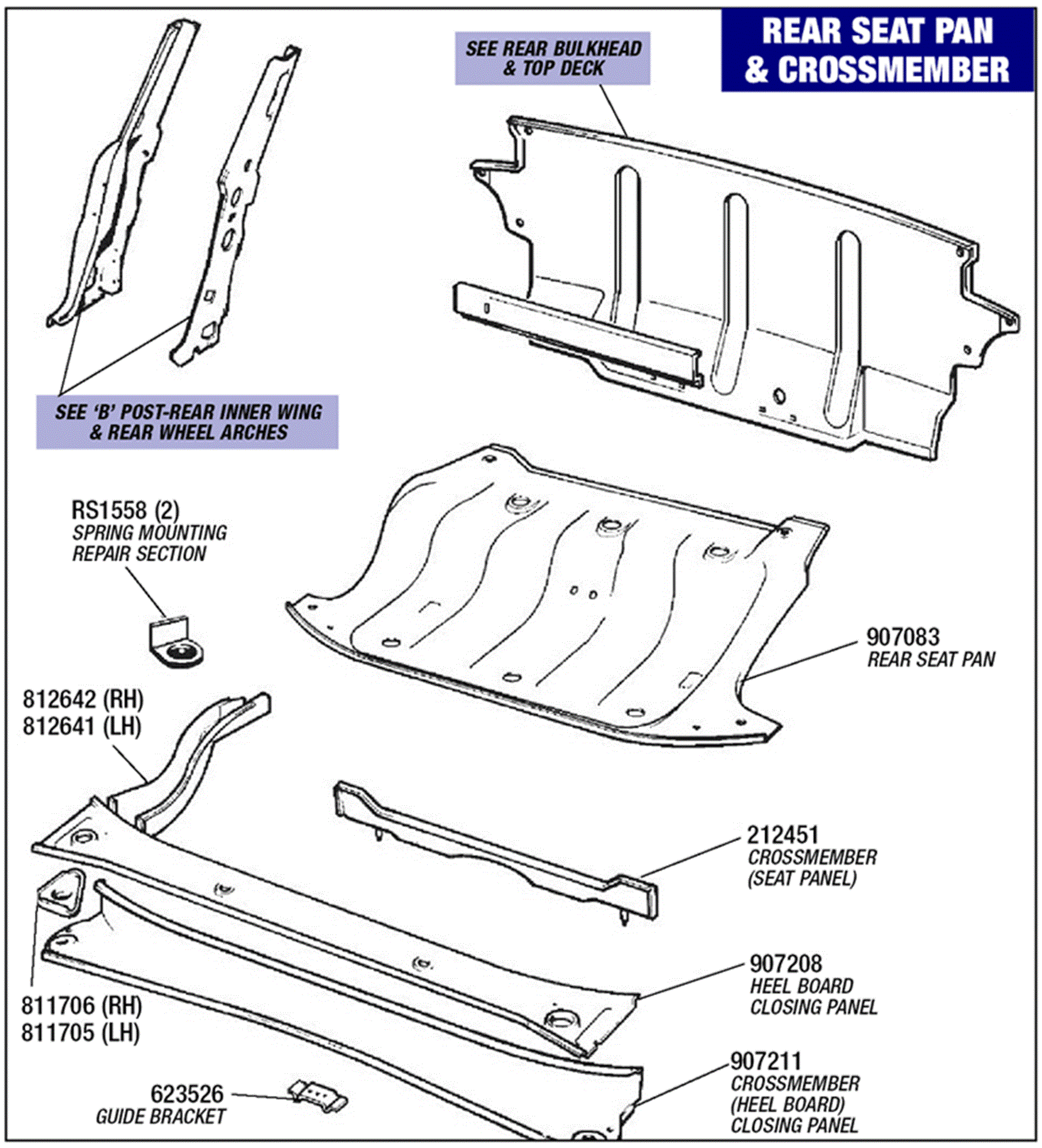 REAR SEAT PAN & CROSSMEMBER

SEE REAR BULKHEAD & TOP DECK

SEE 'B' POST-REAR INNER WING & REAR WHEEL ARCHES

RS1558 (2)
SPRING MOUNTING REPAIR SECTION

907083
REAR SEAT PAN

812642 (RH)
812641 (LH)

212451
CROSSMEMBER (SEAT PANEL)

907208
HEEL BOARD CLOSING PANEL

811706 (RH)
811705 (LH)

907211
CROSSMEMBER (HEEL BOARD) CLOSING PANEL

623526
GUIDE BRACKET