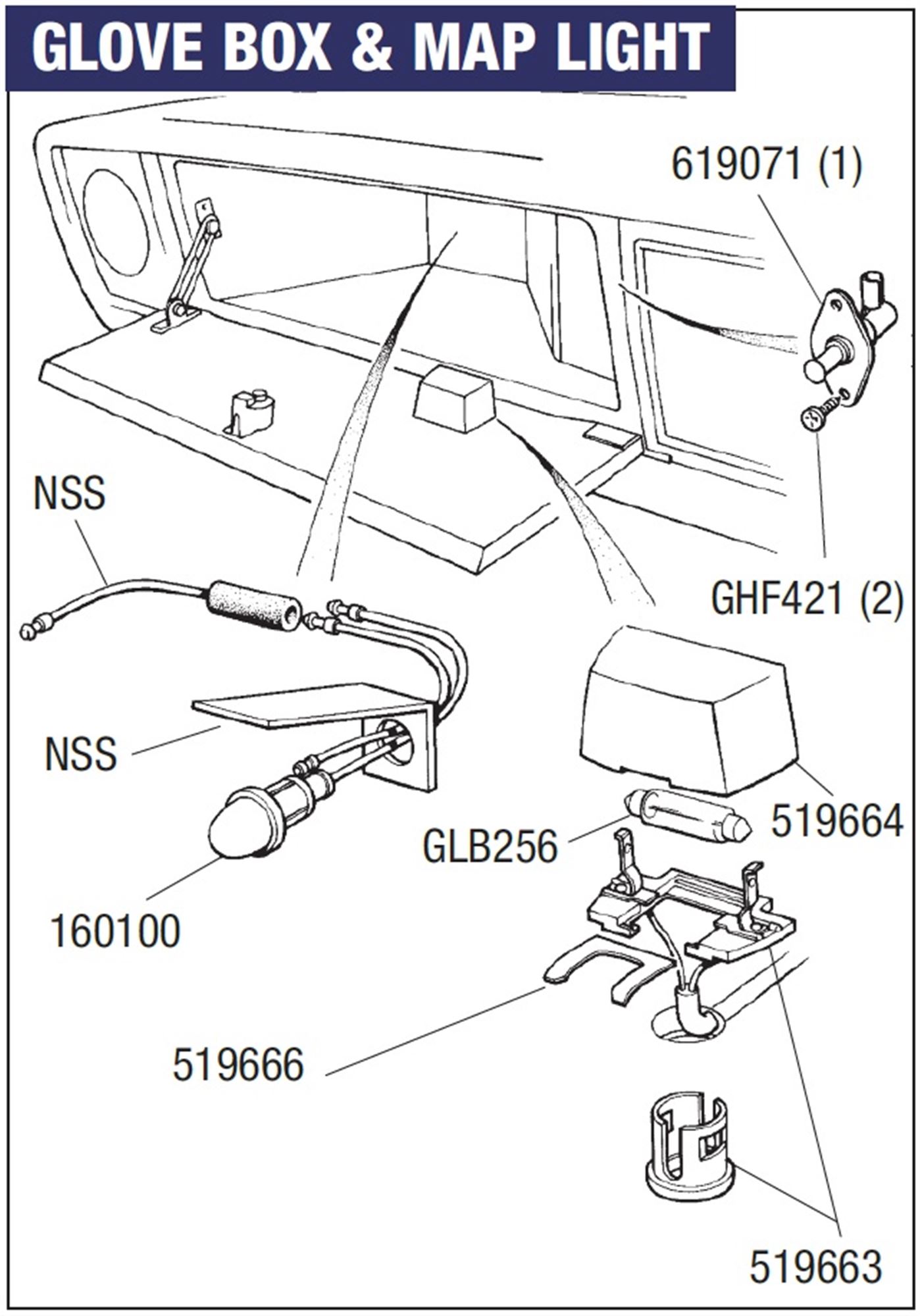 GLOVE BOX & MAP LIGHT

619071 (1)

NSS

GHF421 (2)

NSS

519664

GLB256

160100

519666

519663