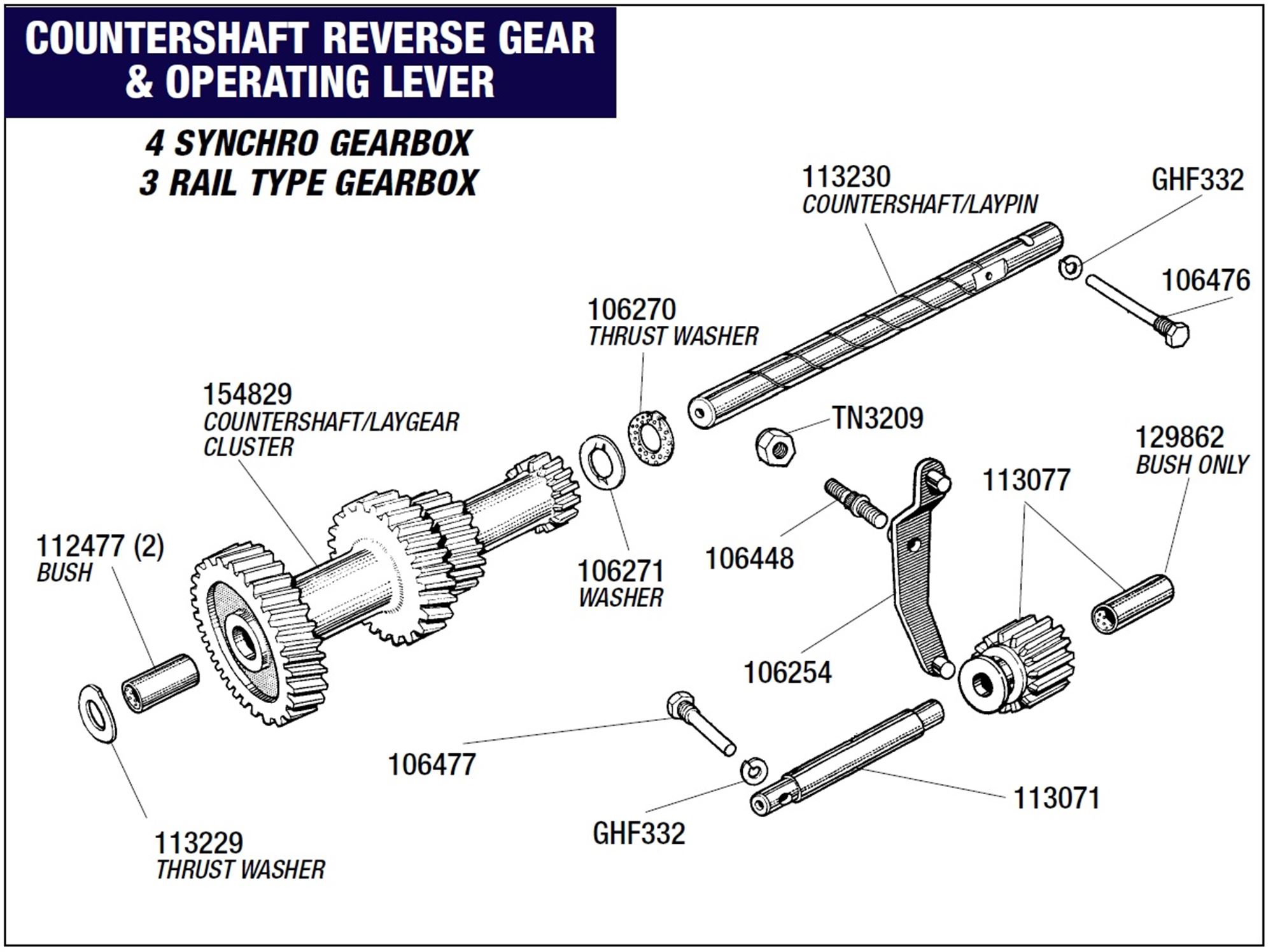 COUNTERSHAFT REVERSE GEAR & OPERATING LEVER

4 SYNCHRO GEARBOX
3 RAIL TYPE GEARBOX

113230
COUNTERSHAFT/LAYPIN

GHF332

106476

106270
THRUST WASHER

154829
COUNTERSHAFT/LAYGEAR CLUSTER

TN3209

129862
BUSH ONLY

113077

112477 (2)
BUSH

106271
WASHER

106448

106254

106477

113071

GHF332

113229
THRUST WASHER