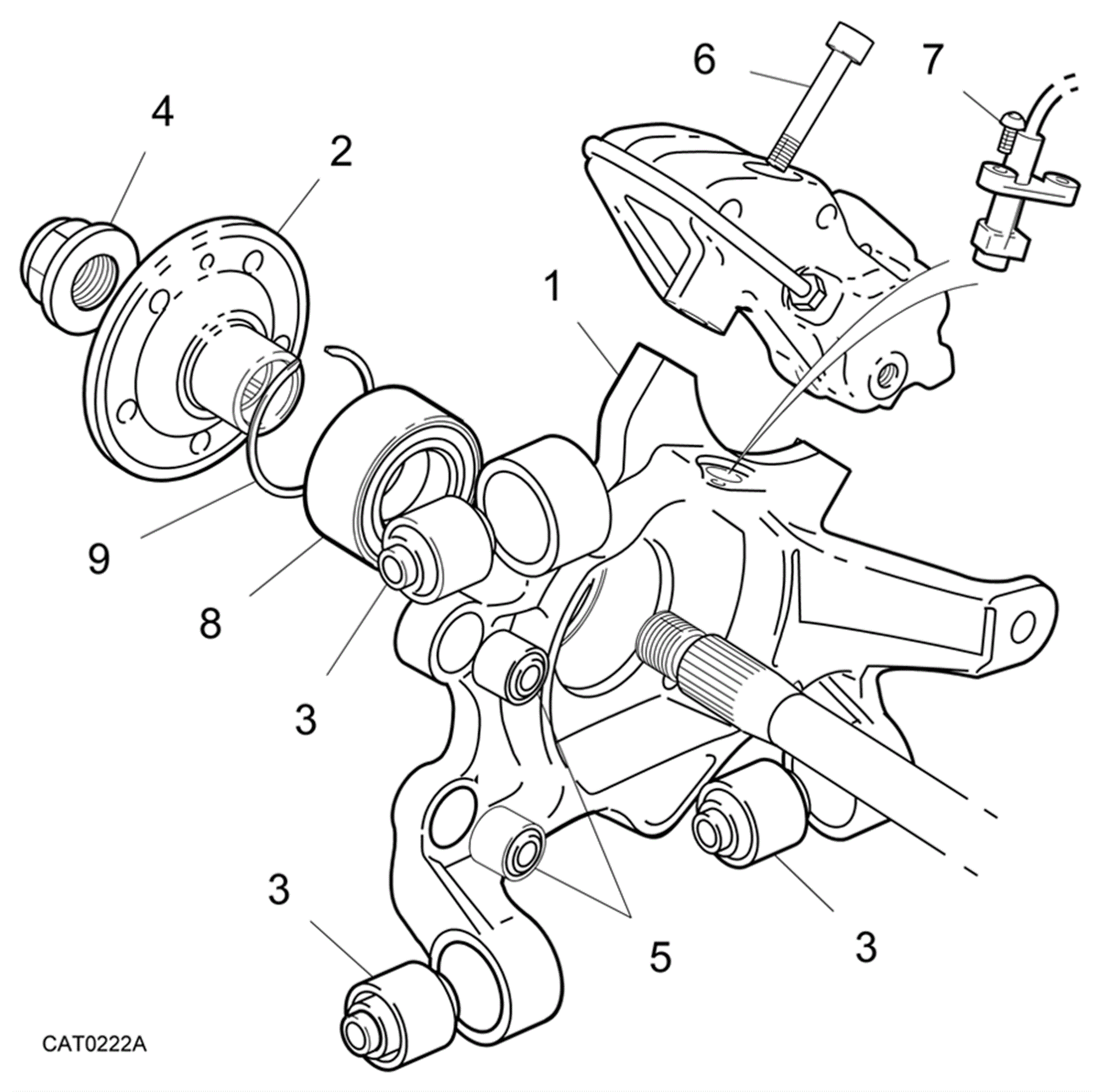 6
7
4
2
1
9
8
3
3
5
3
CAT0222A