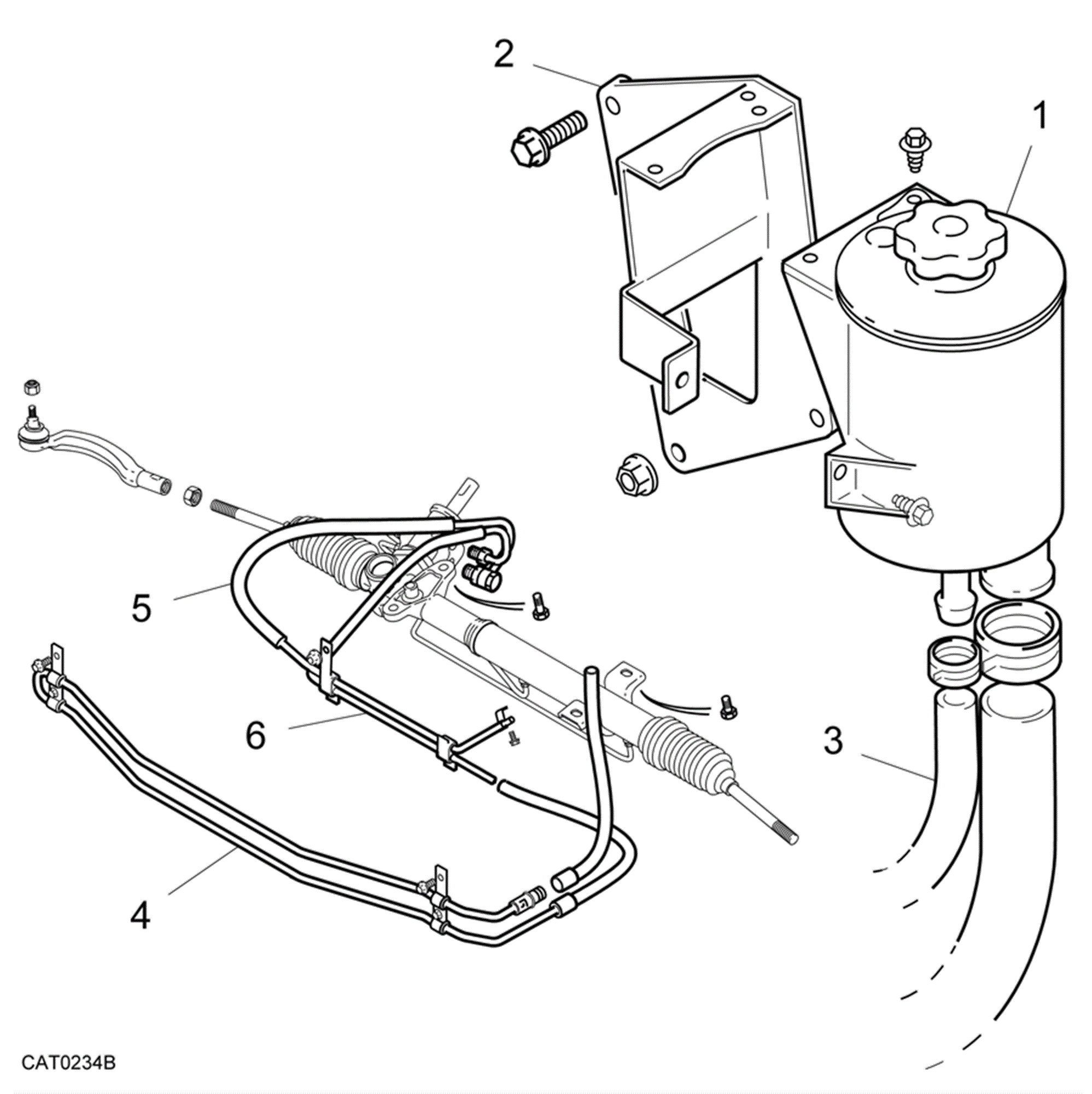 2
1
5
6
3
4
CAT0234B