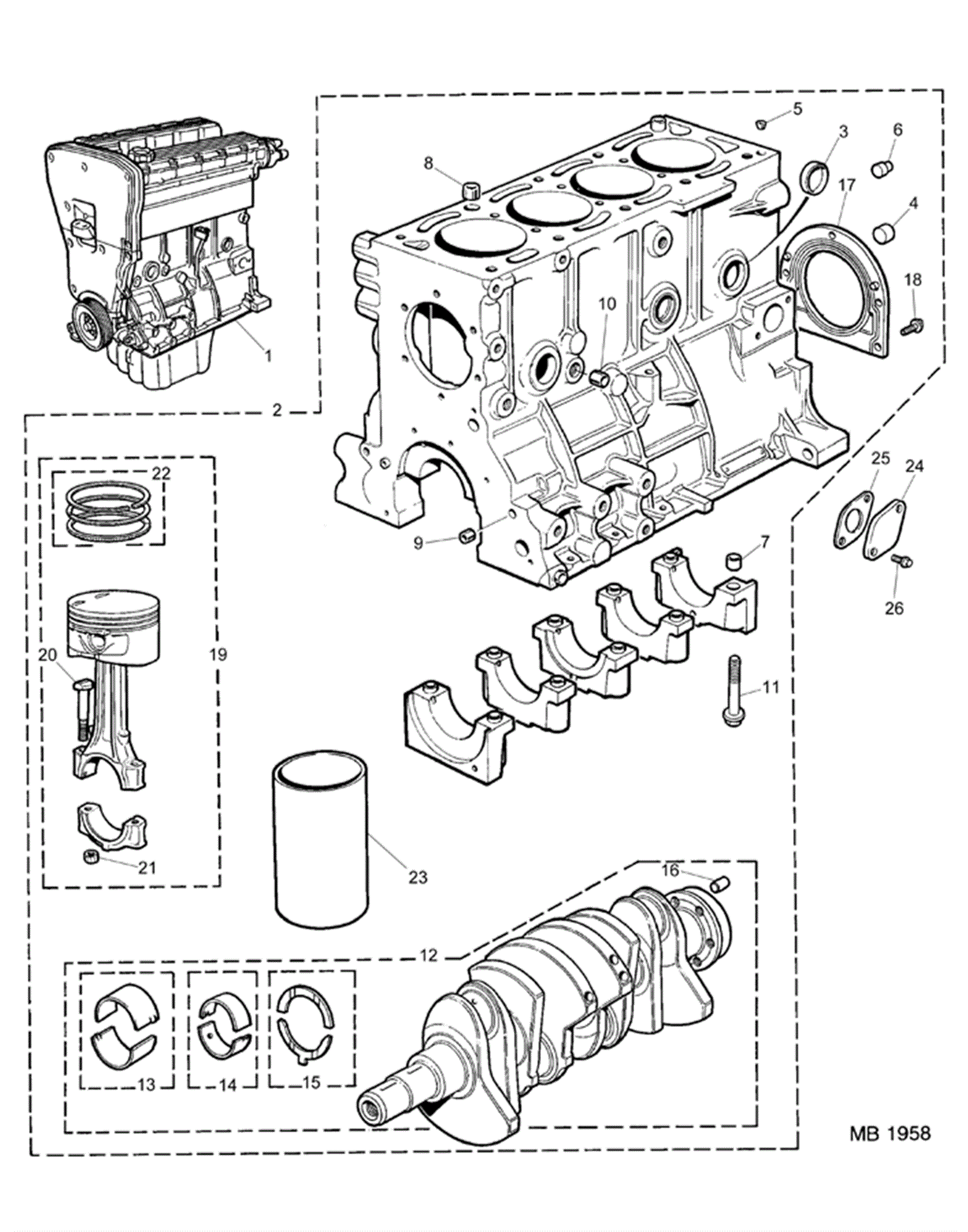 5
3
6
8
17
4
18
10
1
2
25
24
22
9
7
26
20
19
11
21
23
16
12
13
14
15
MB 1958