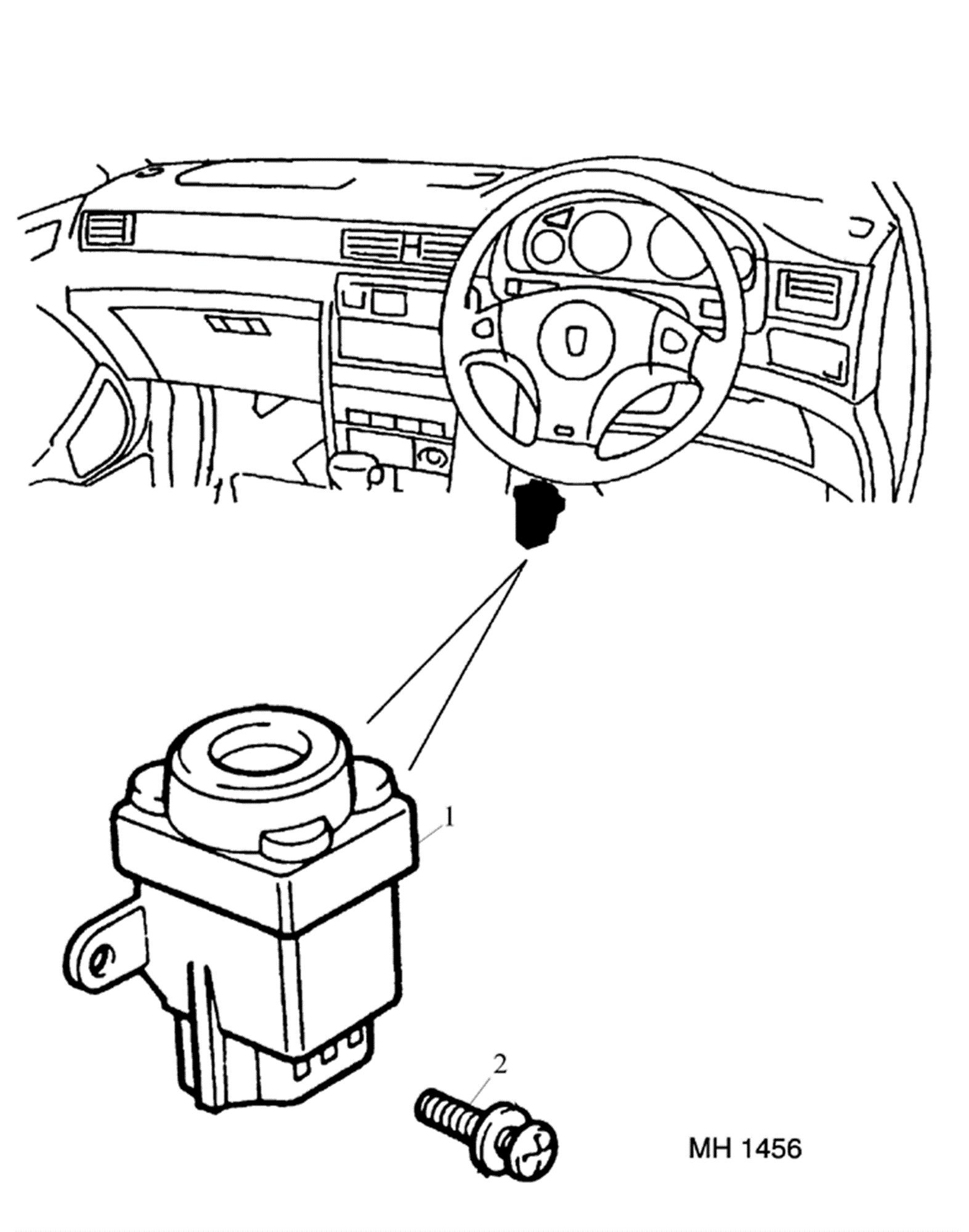 1

2

MH 1456