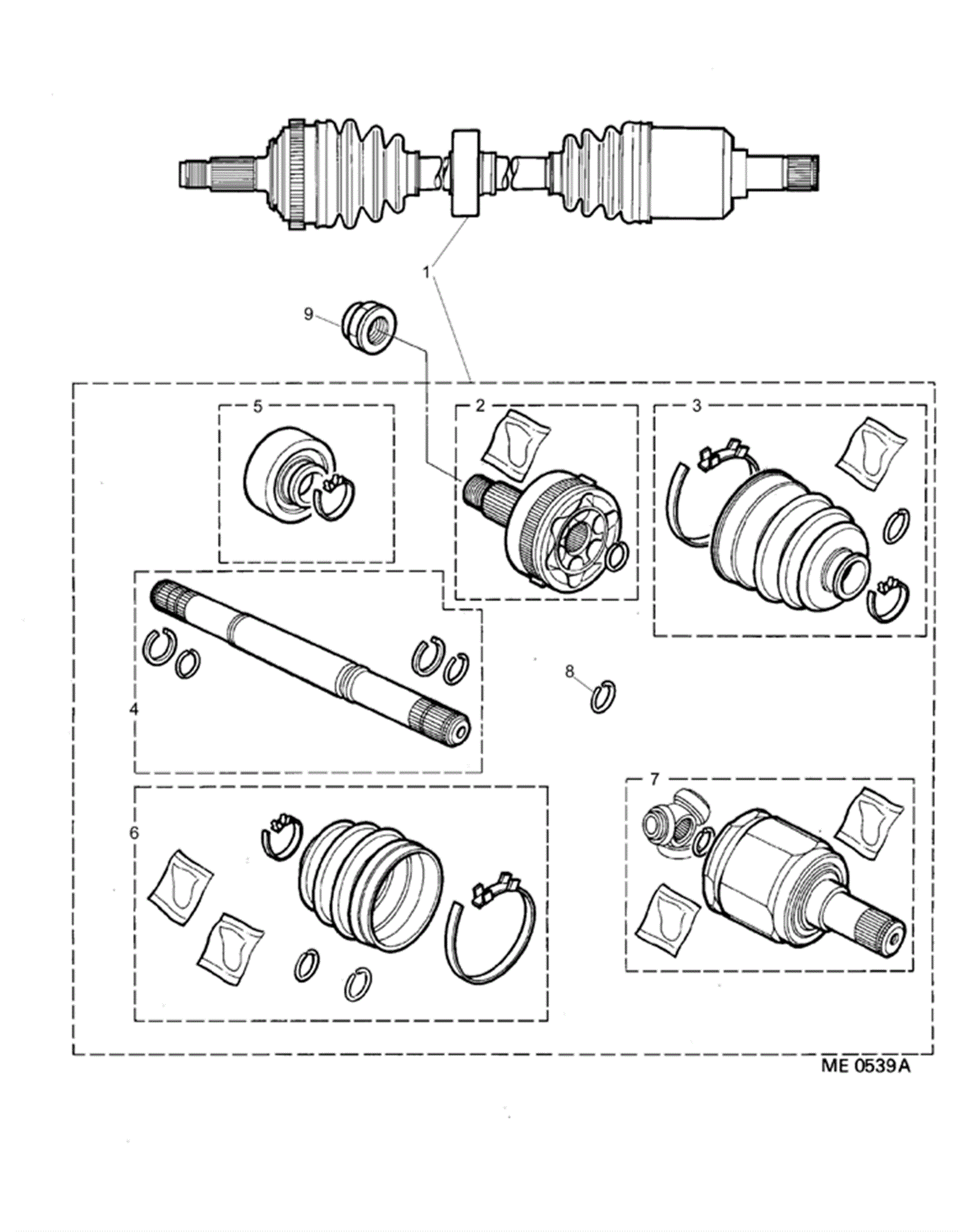 1
9
5
2
3
4
8
6
7
ME 0539A