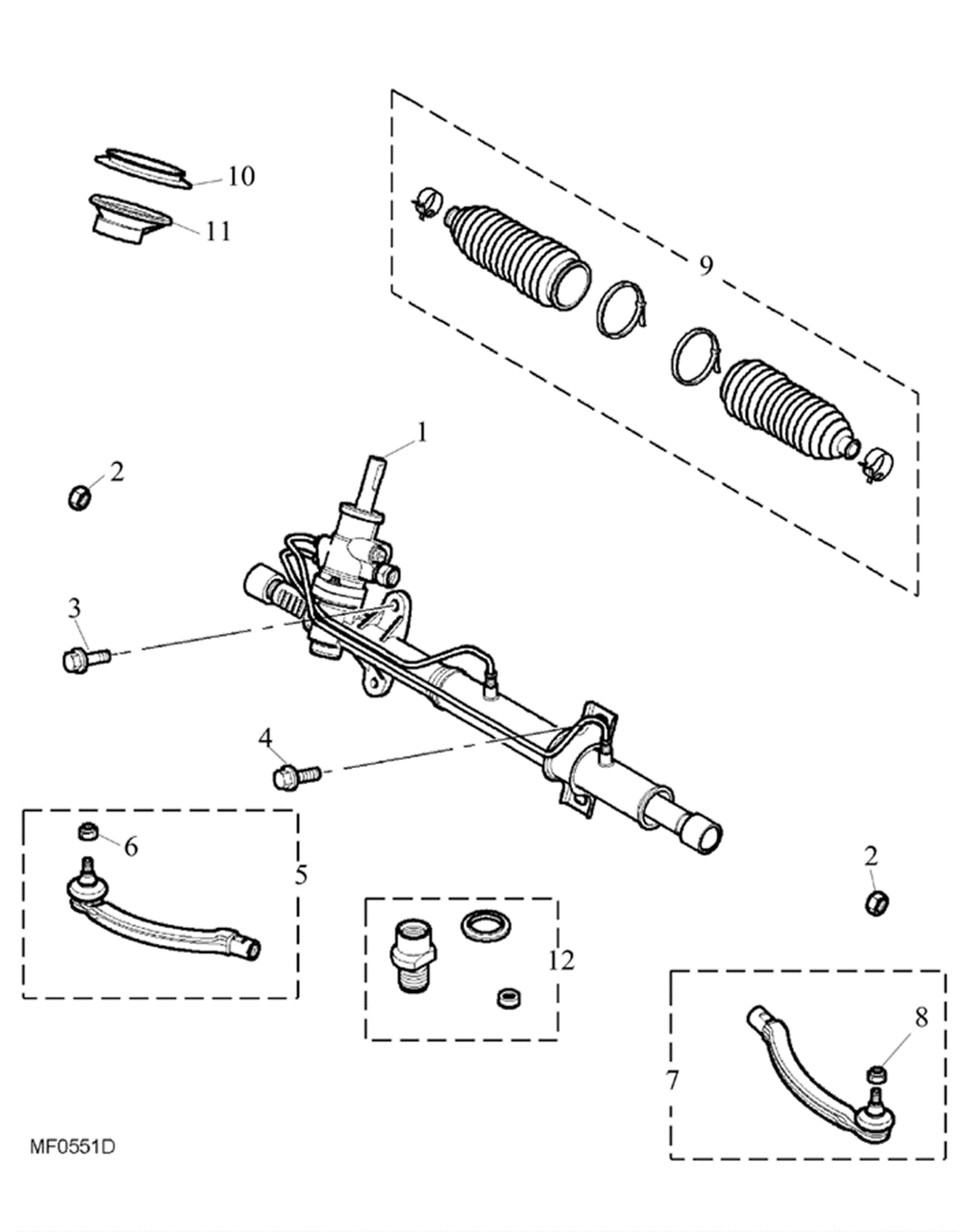 10
11
9
1
2
3
4
6
5
2
12
8
7
MF0551D