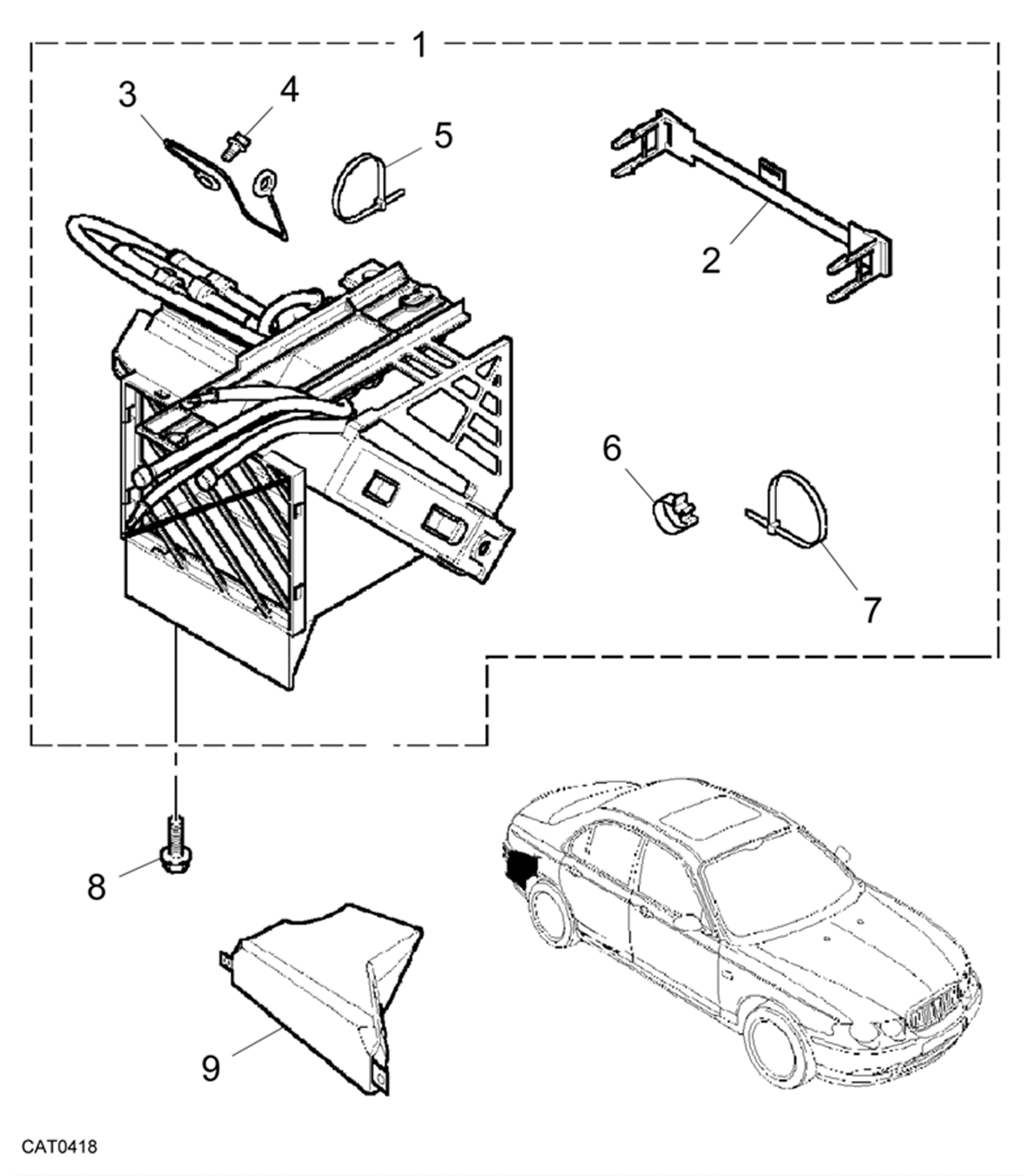 1
3
4
5
2
6
7
8
9
CAT0418