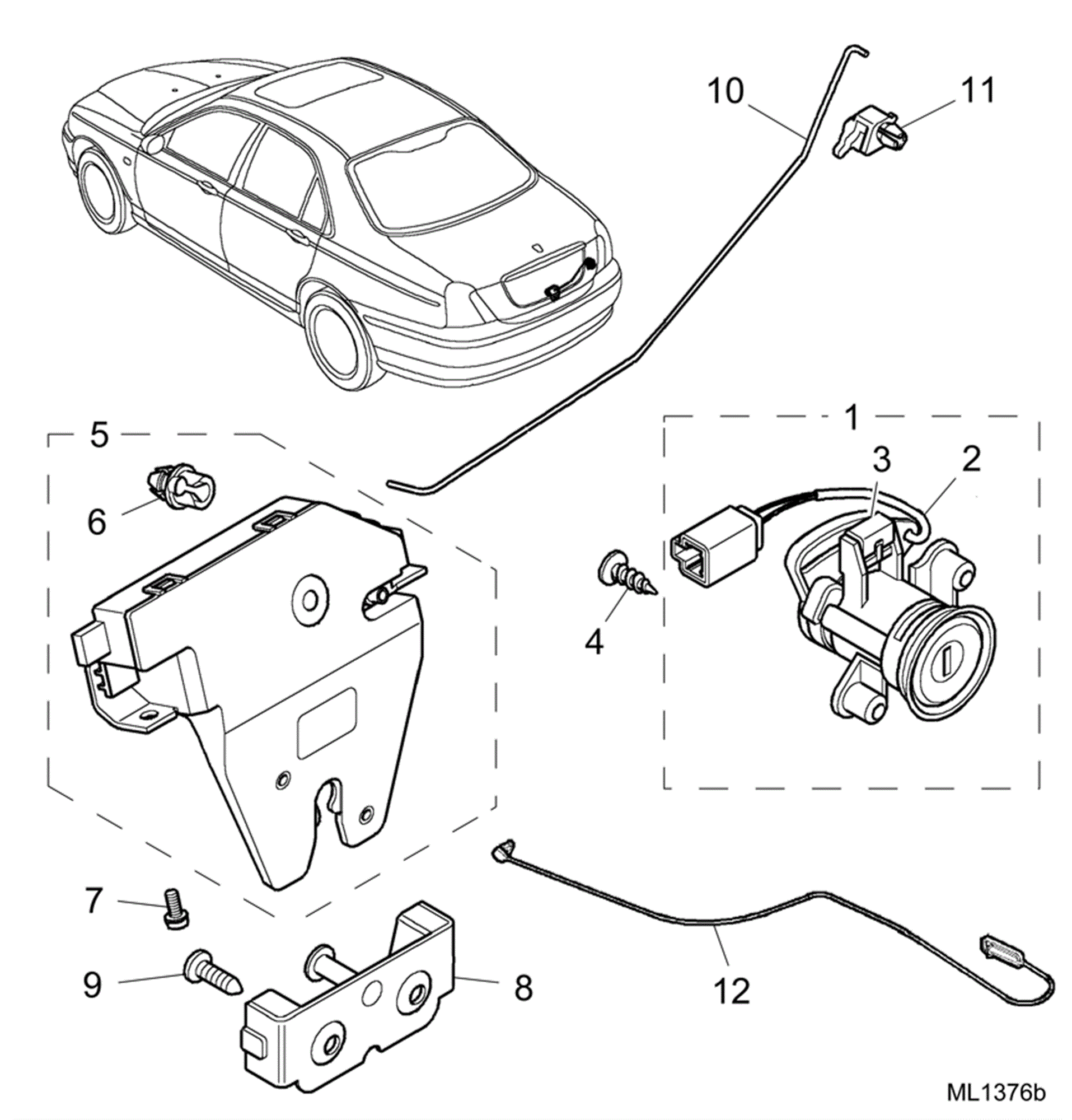 10
11
1
5
3
2
6
4
7
9
8
12
ML1376b