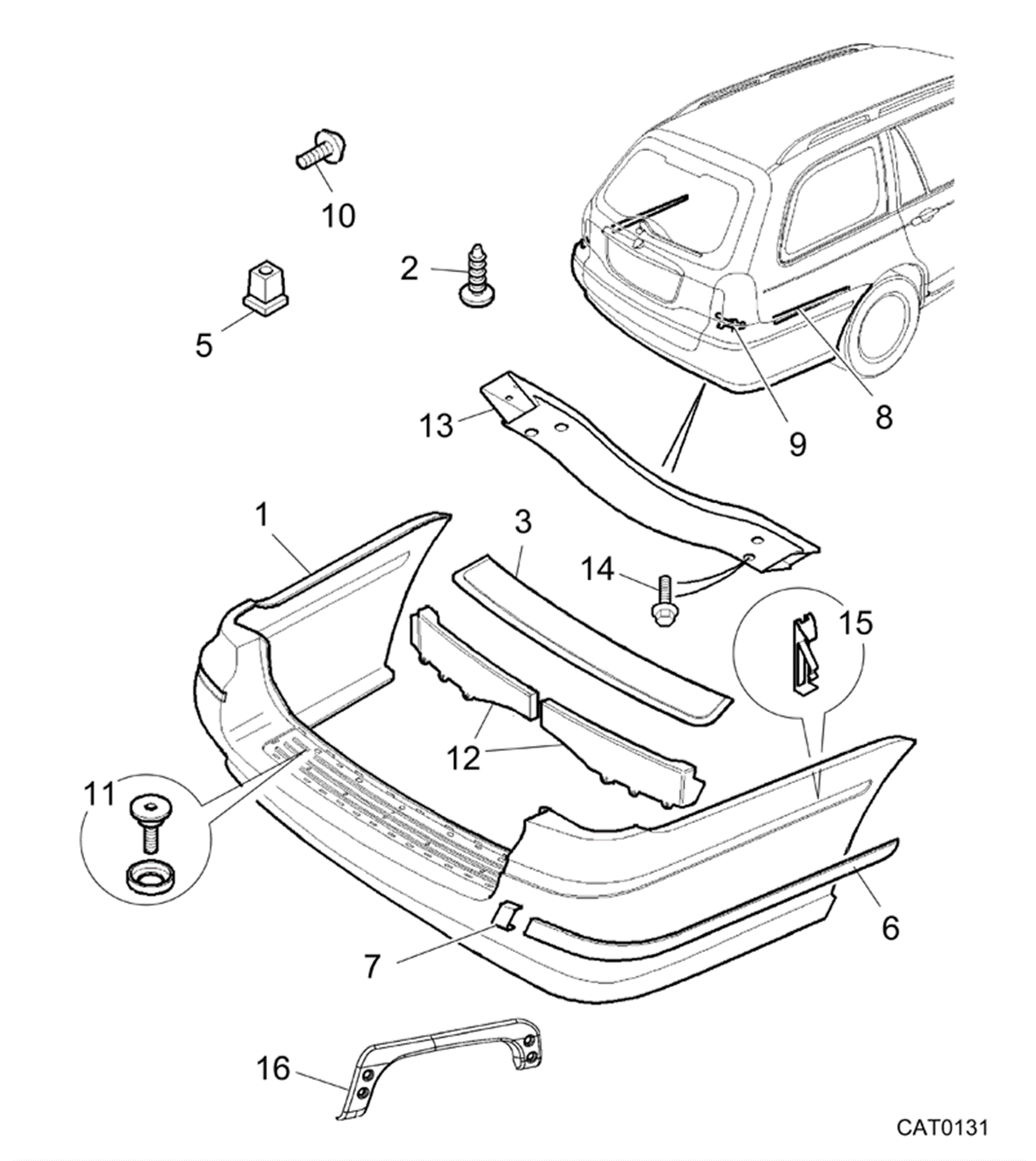 10
2
5
13
9
8
1
3
14
15
12
11
6
7
16
CAT0131