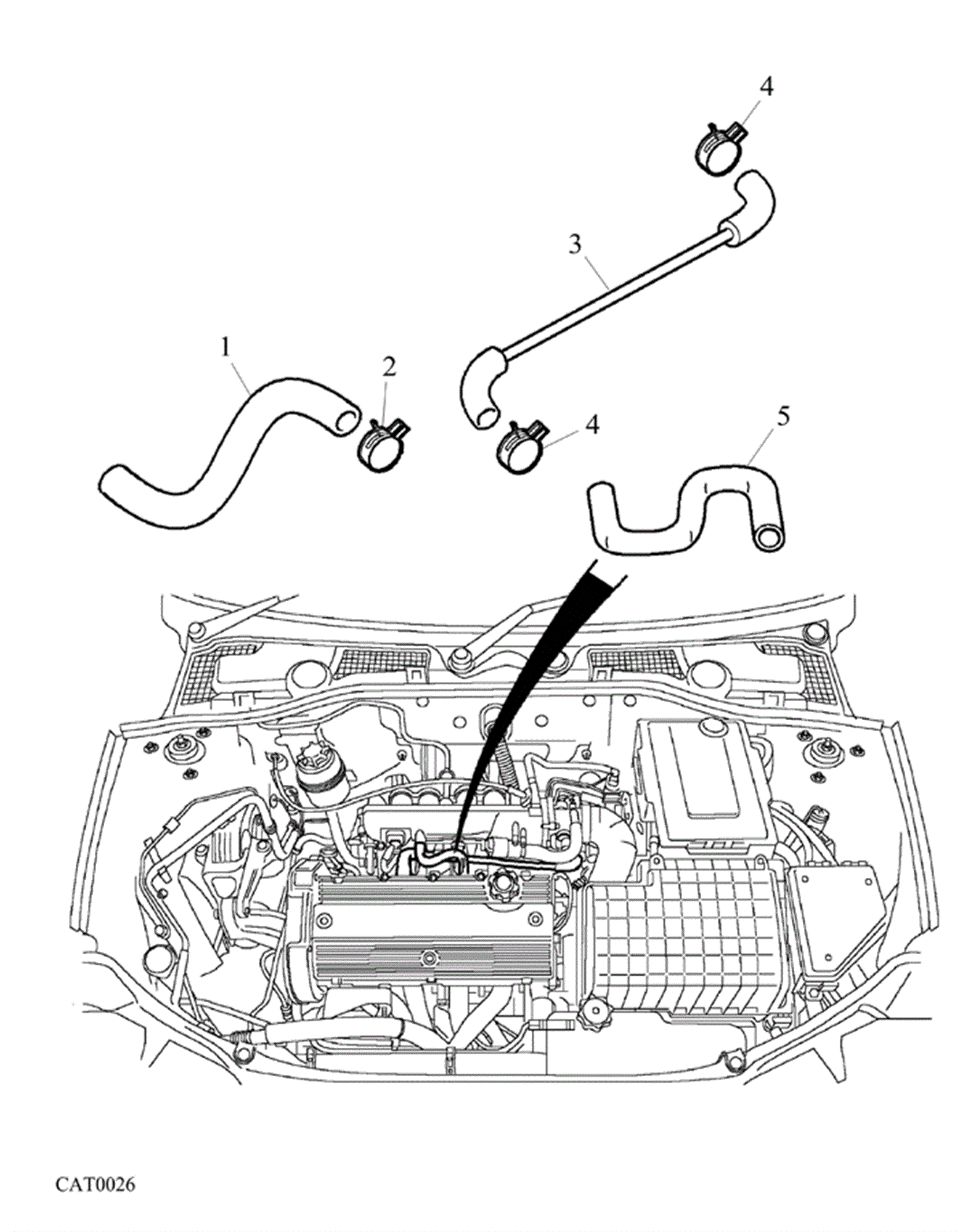 4

3

1

2

4

5

CAT0026