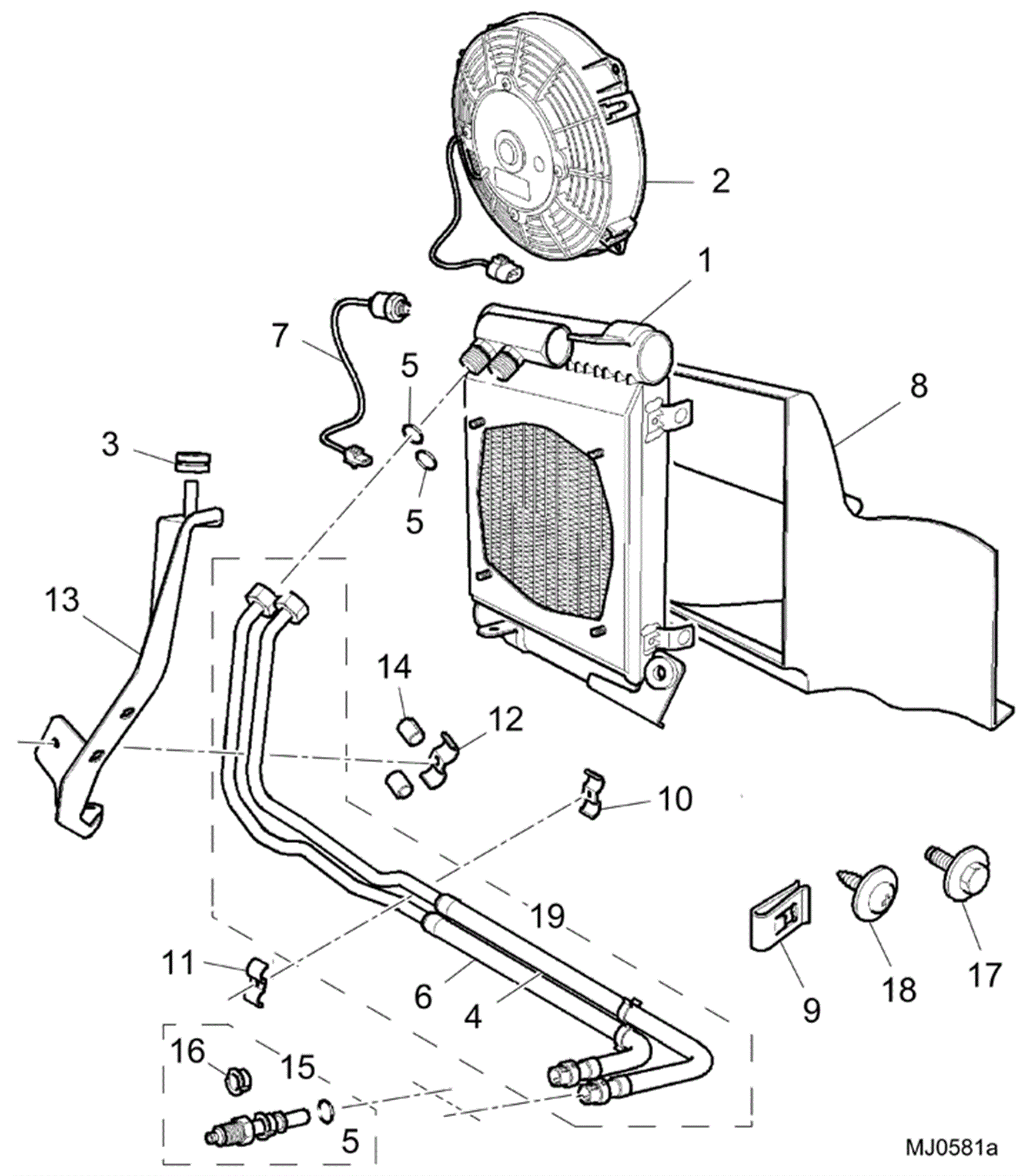 2
1
7
5
8
3
5
13
14
12
10
19
11
6
4
9
18
17
16
15
5
MJ0581a