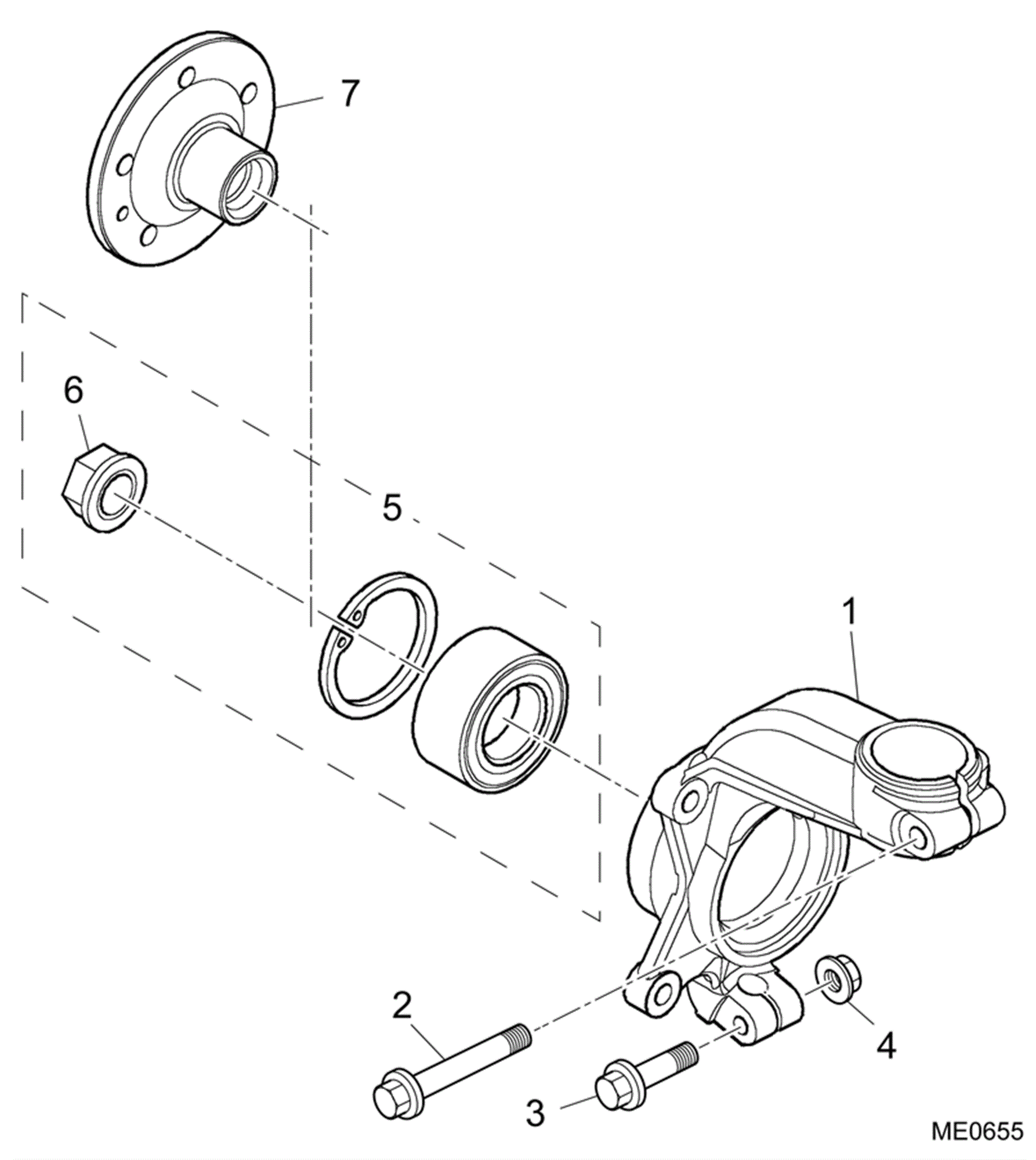 7

6

5

1

2

4

3

ME0655