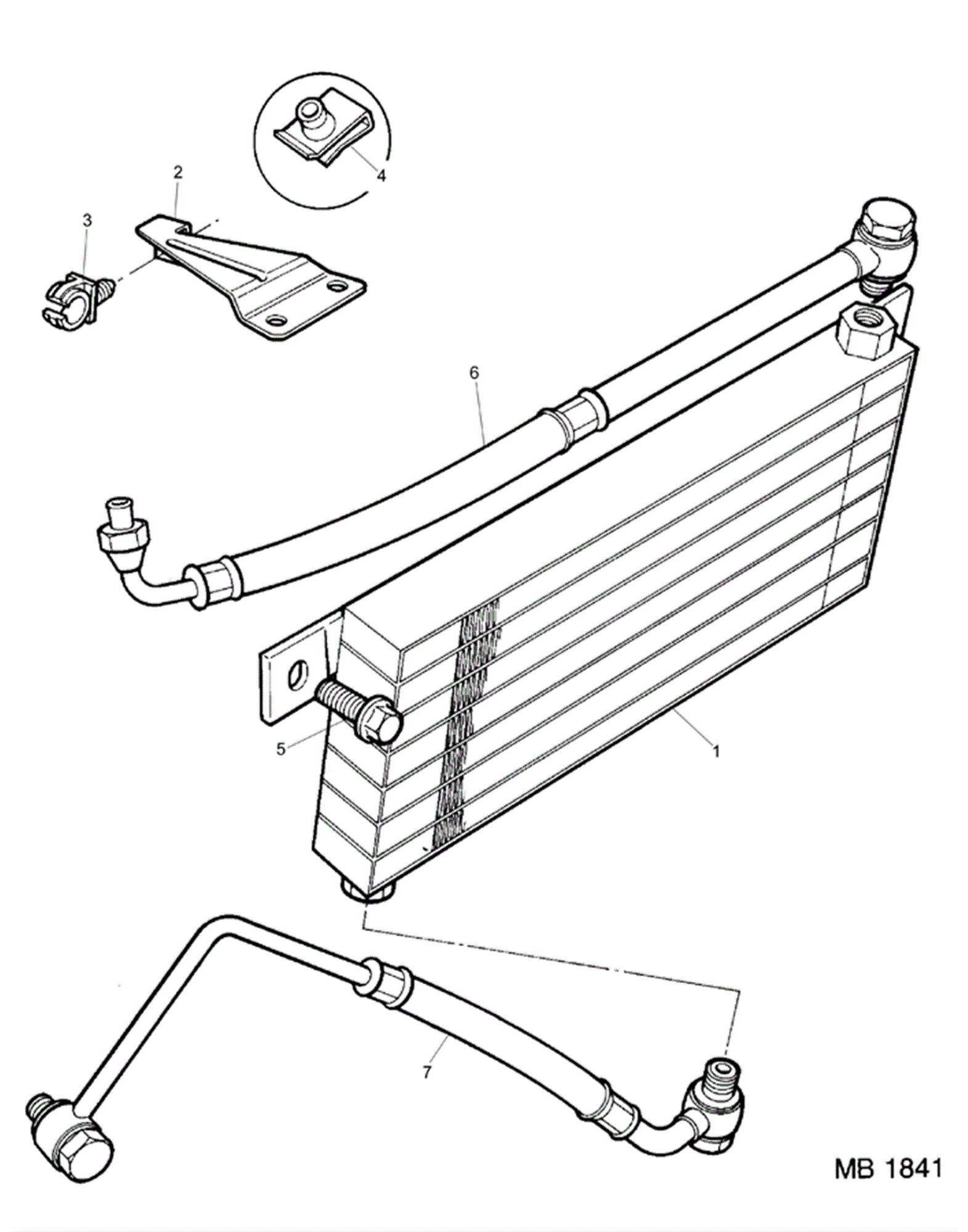 4
2
3
6
5
1
7
MB 1841