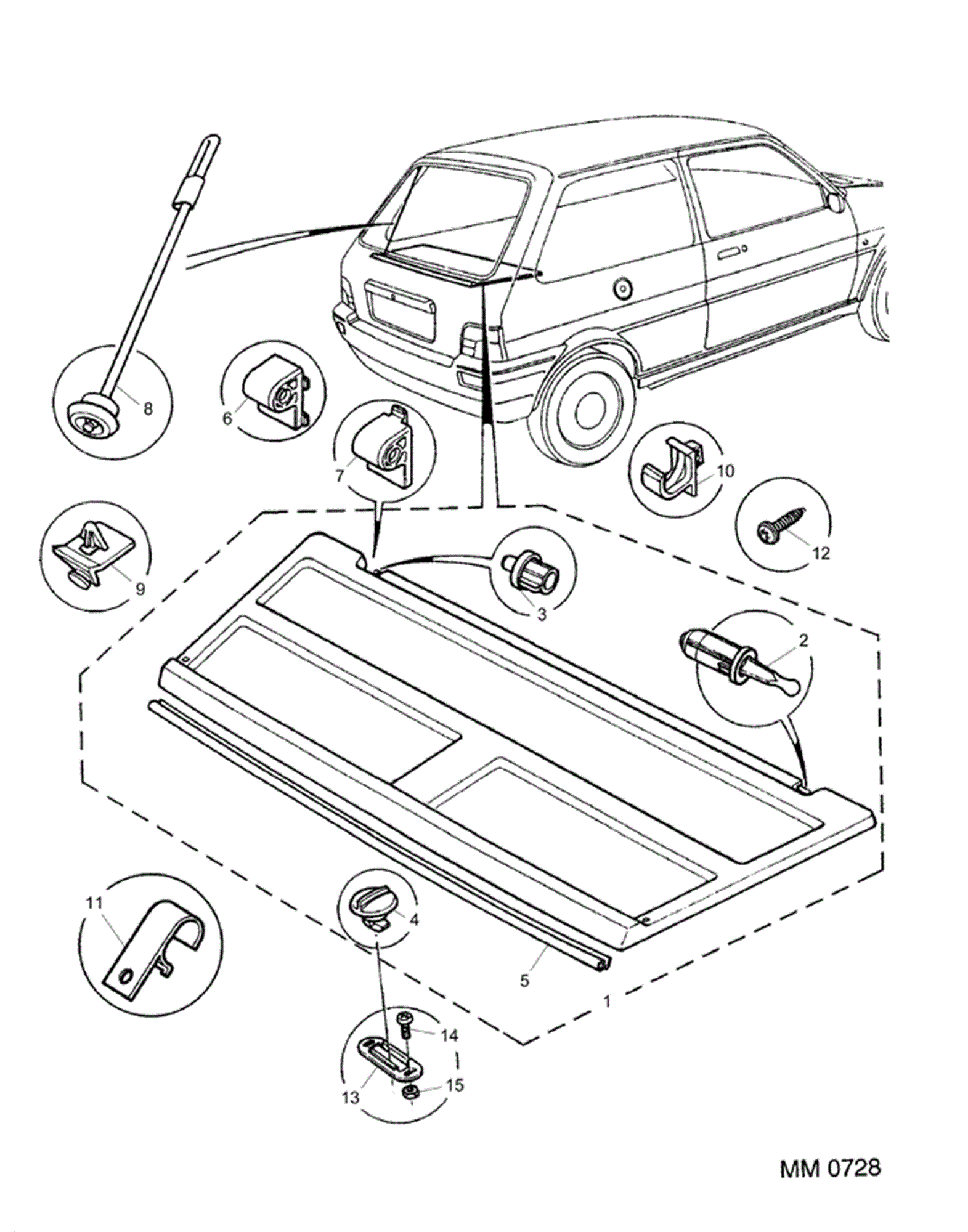 8
6
7
10
12
9
3
2
11
4
5
1
14
13
15
MM 0728