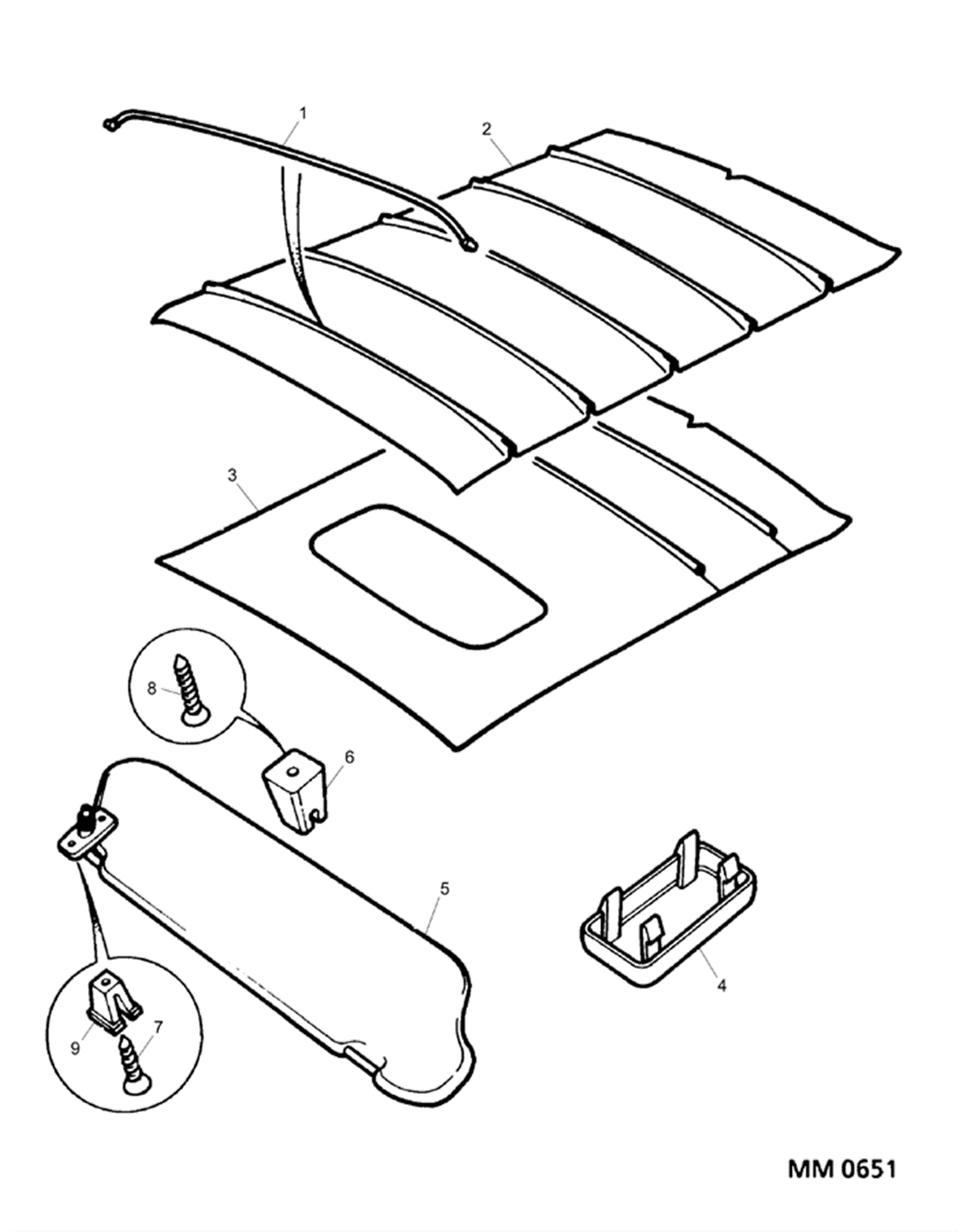 1
2
3
8
6
5
4
9
7
MM 0651