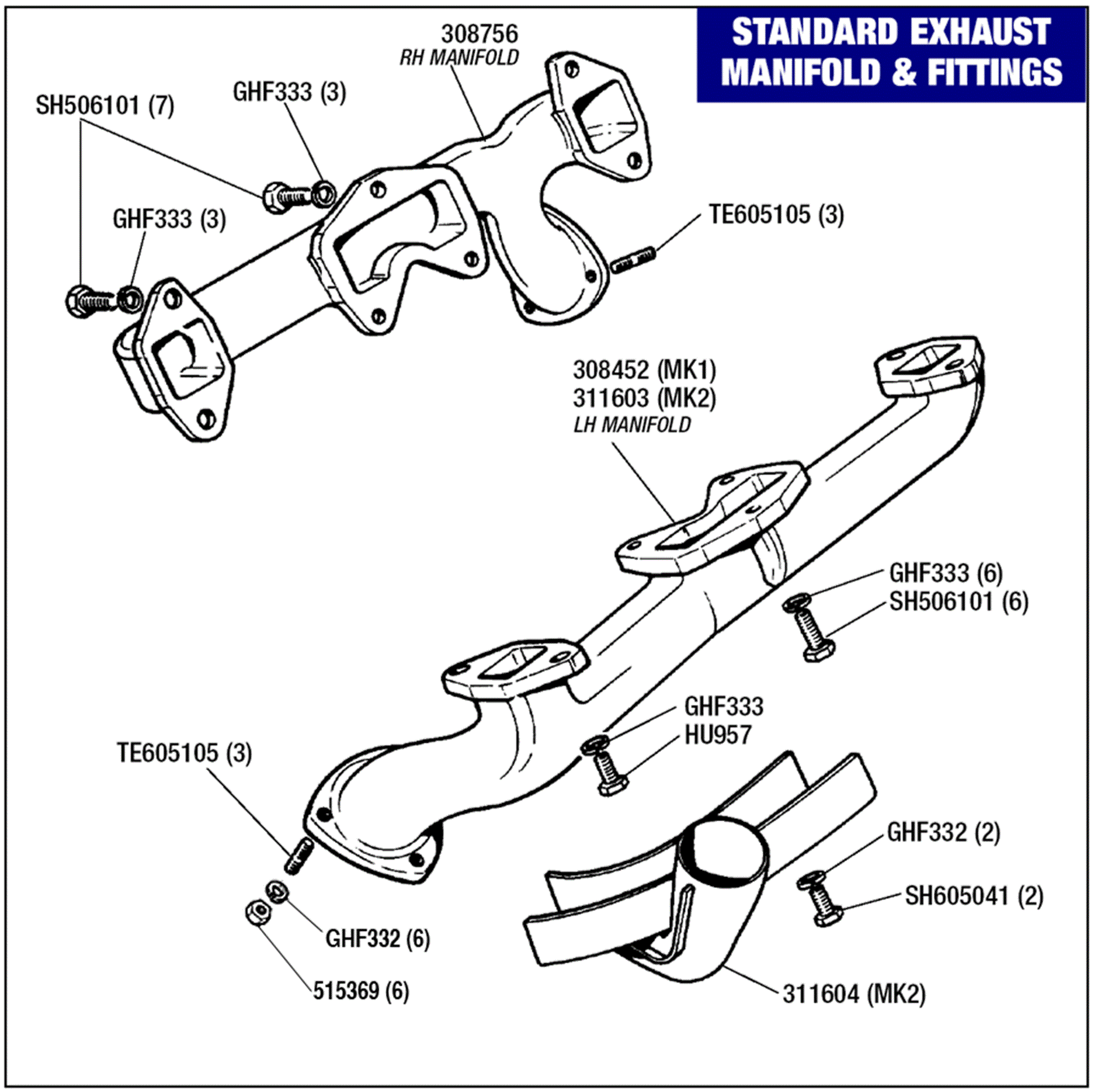 STANDARD EXHAUST MANIFOLD & FITTINGS

308756
RH MANIFOLD

GHF333 (3)

SH506101 (7)

GHF333 (3)

TE605105 (3)

308452 (MK1)
311603 (MK2)
LH MANIFOLD

GHF333 (6)
SH506101 (6)

GHF333
HU957

TE605105 (3)

GHF332 (2)

SH605041 (2)

GHF332 (6)

515369 (6)

311604 (MK2)