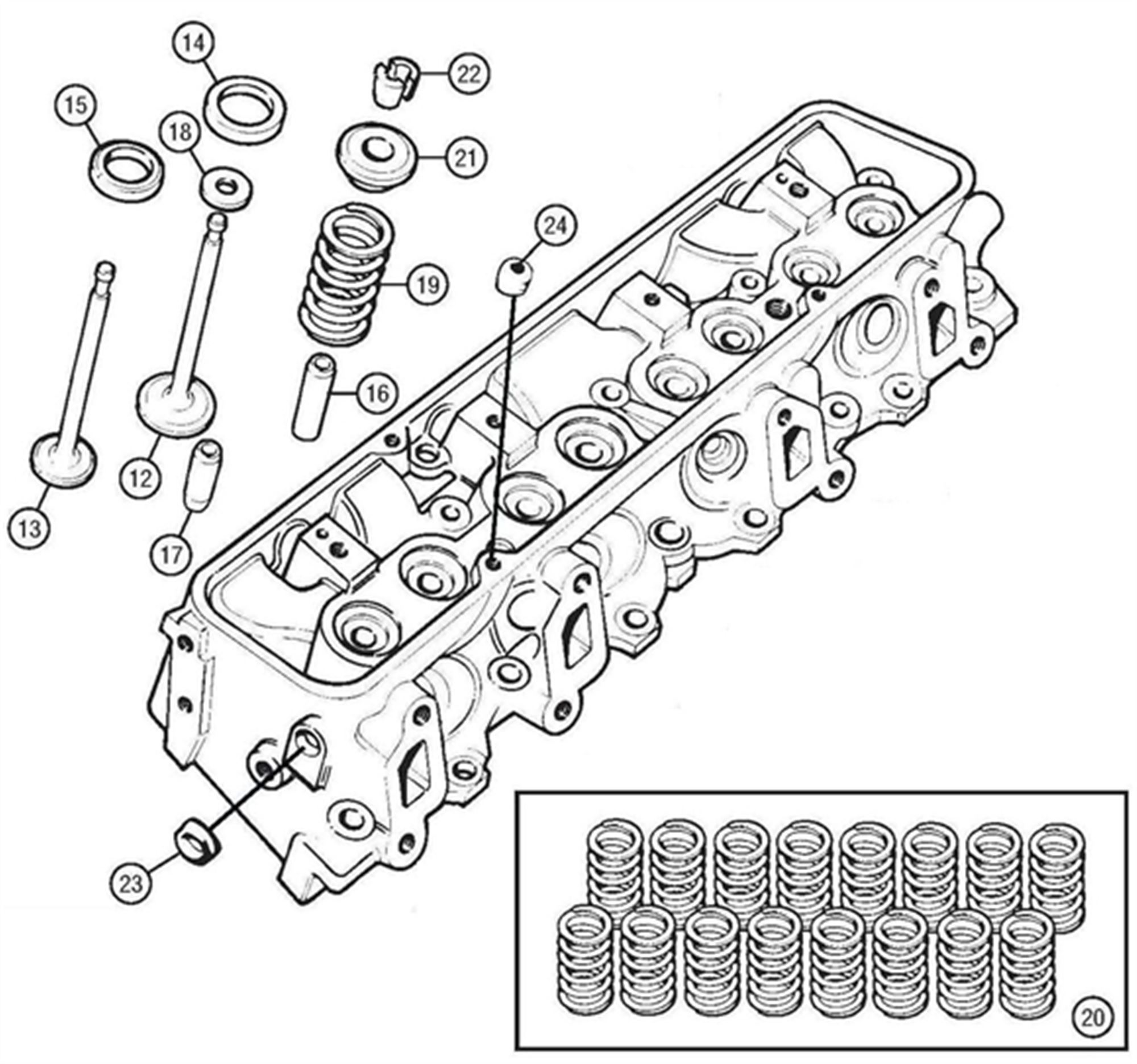 14
22
15
18
21
24
19
16
12
13
17
23
20